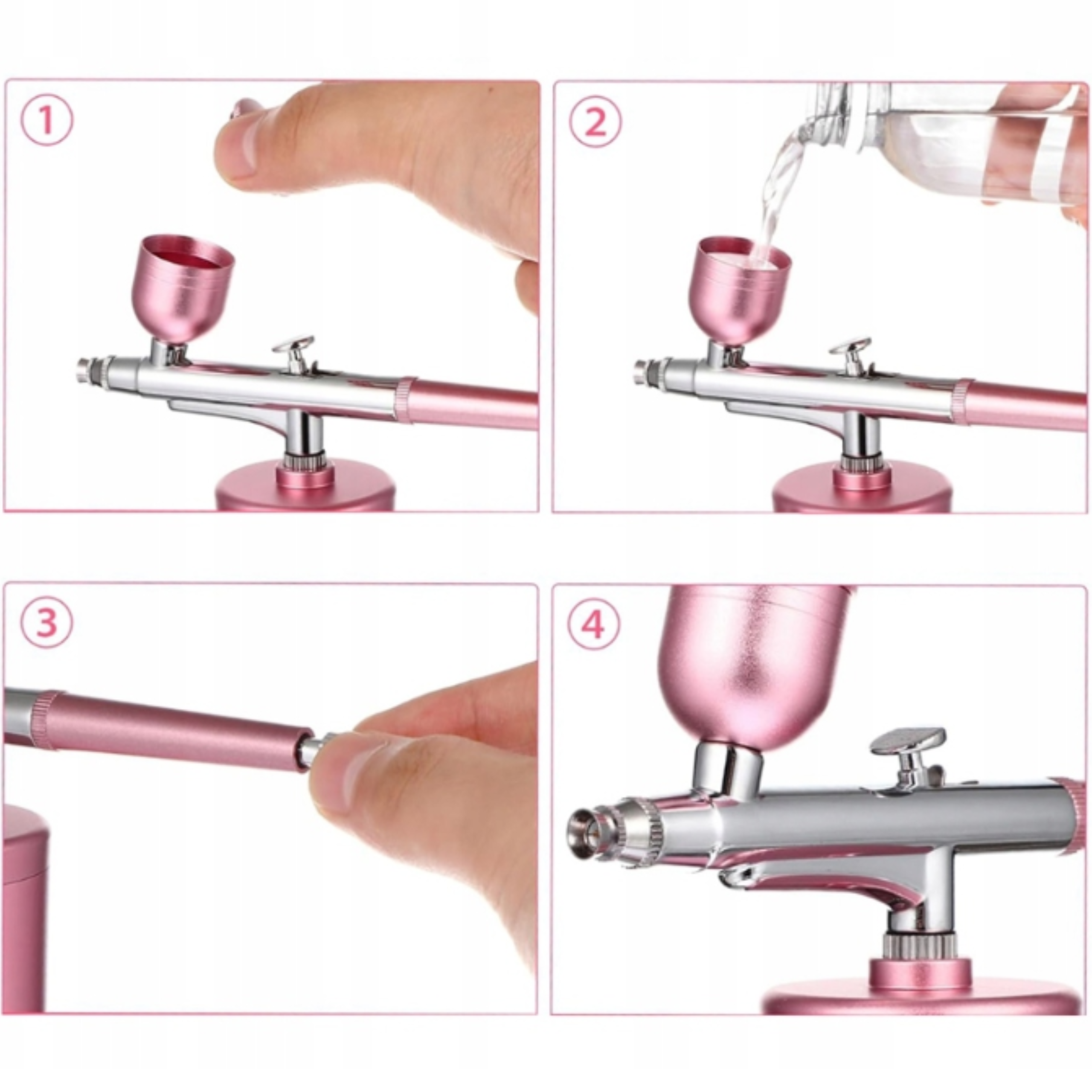 1

2

3

4