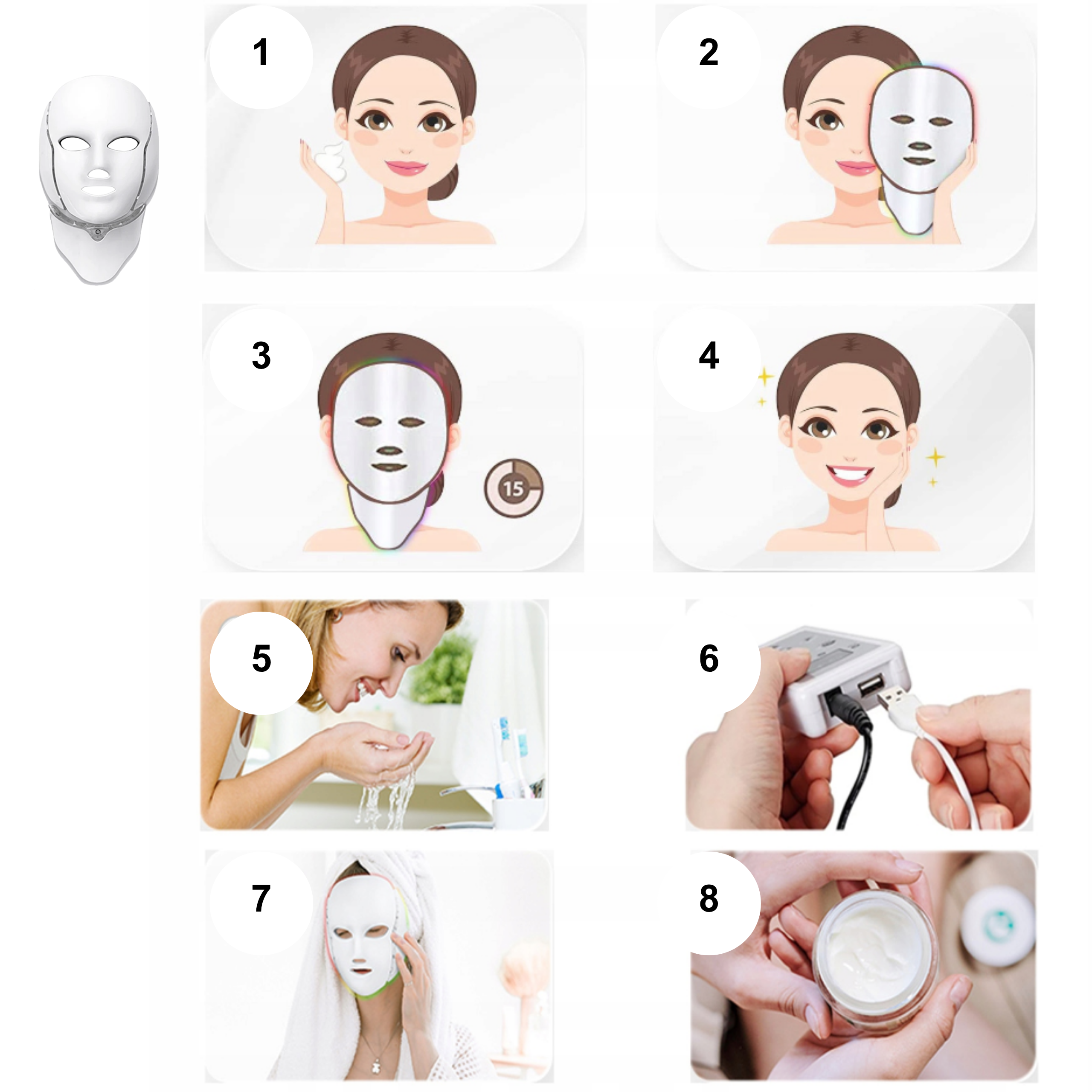 1

2

3

15

4

5

6

7

8