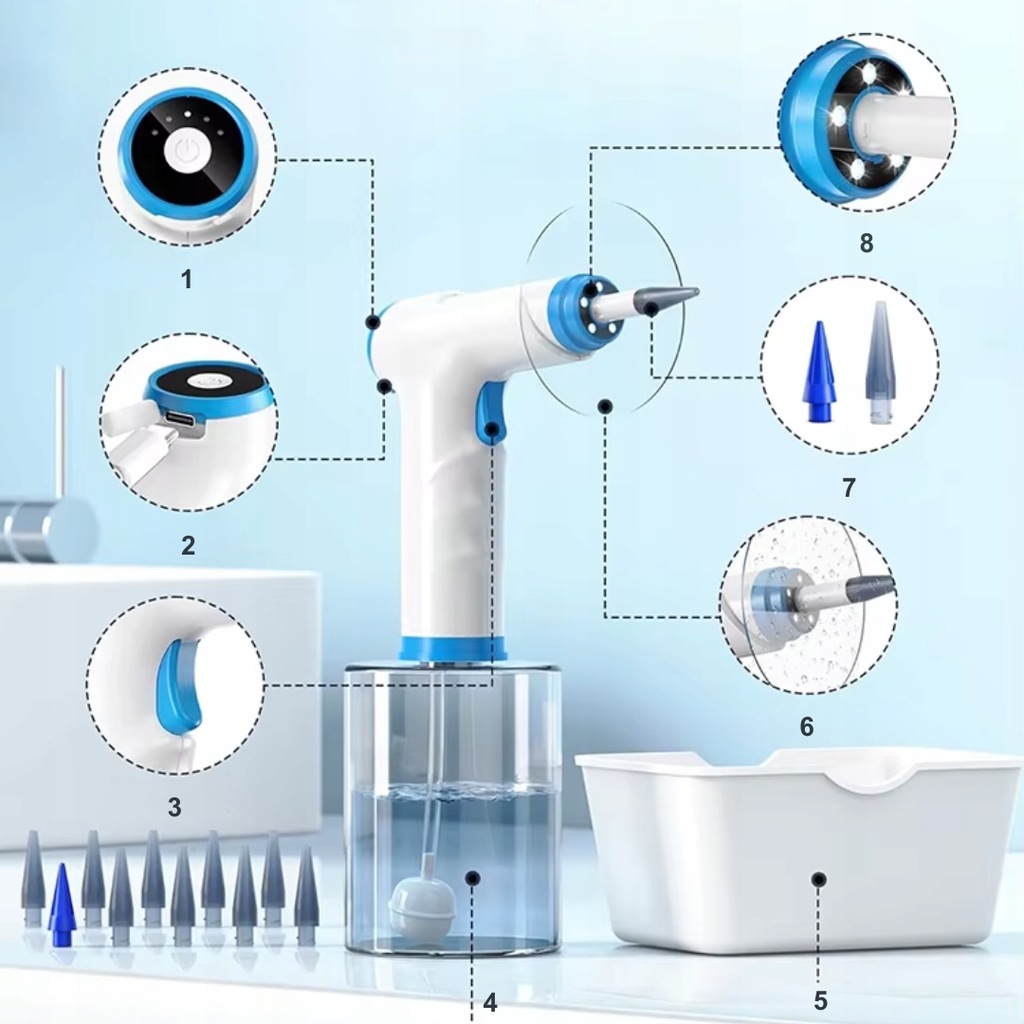 1

2

3

4

5

6

7

8