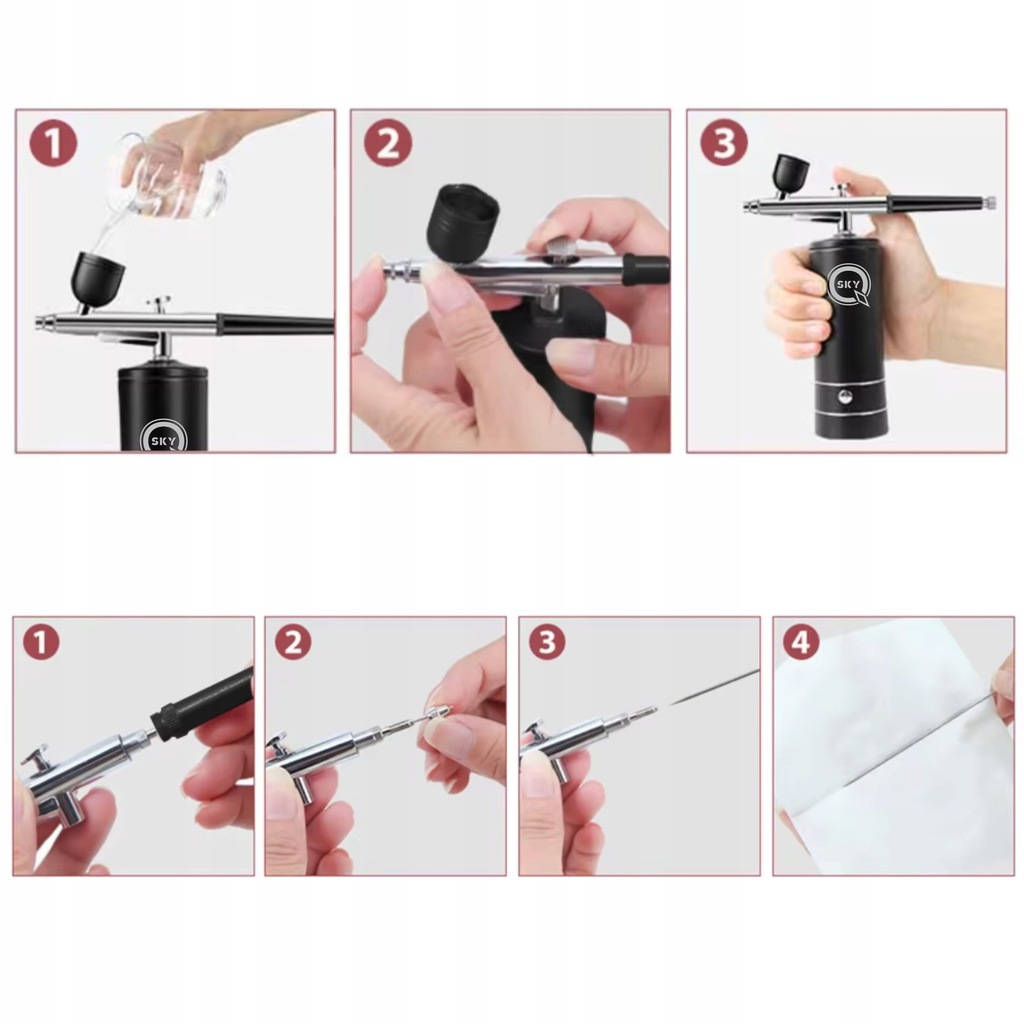 1
SKY
2
3
SKY
1
2
3
4