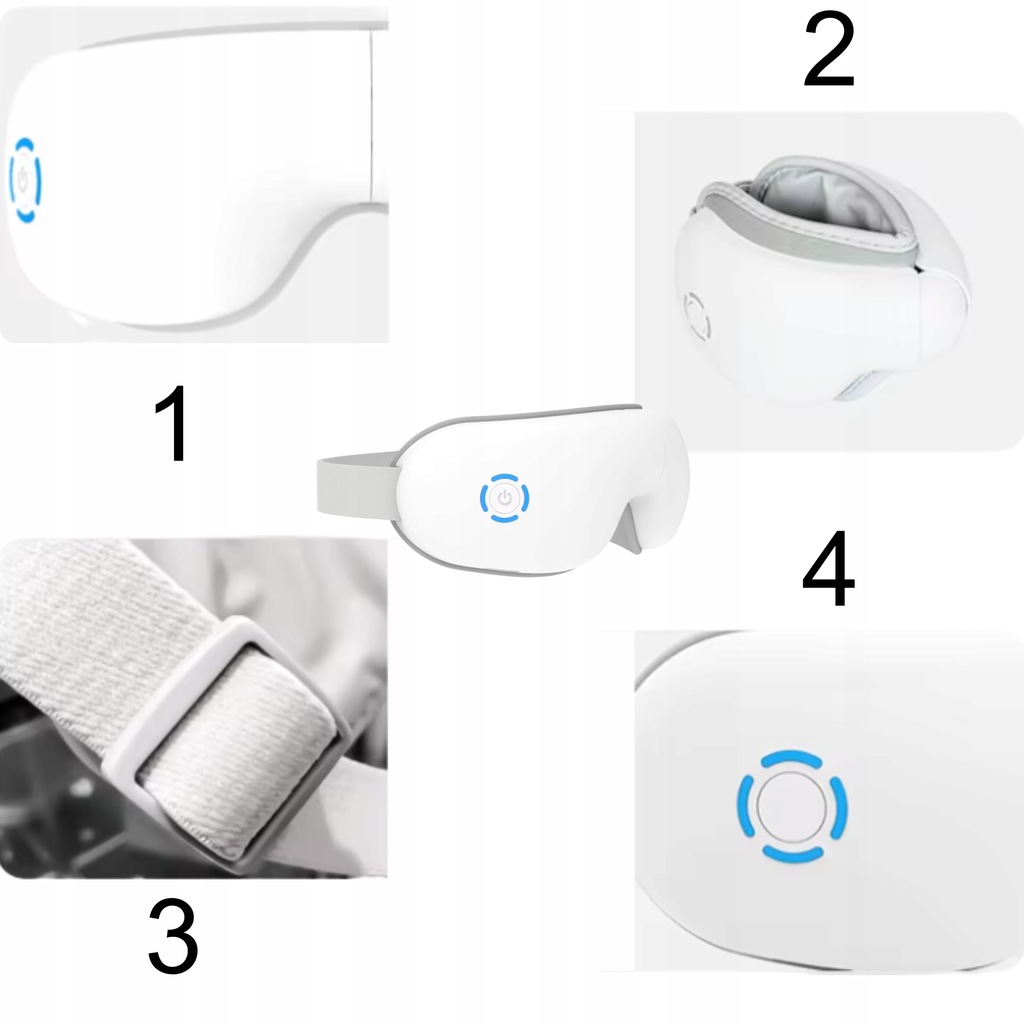 2

1

4

3