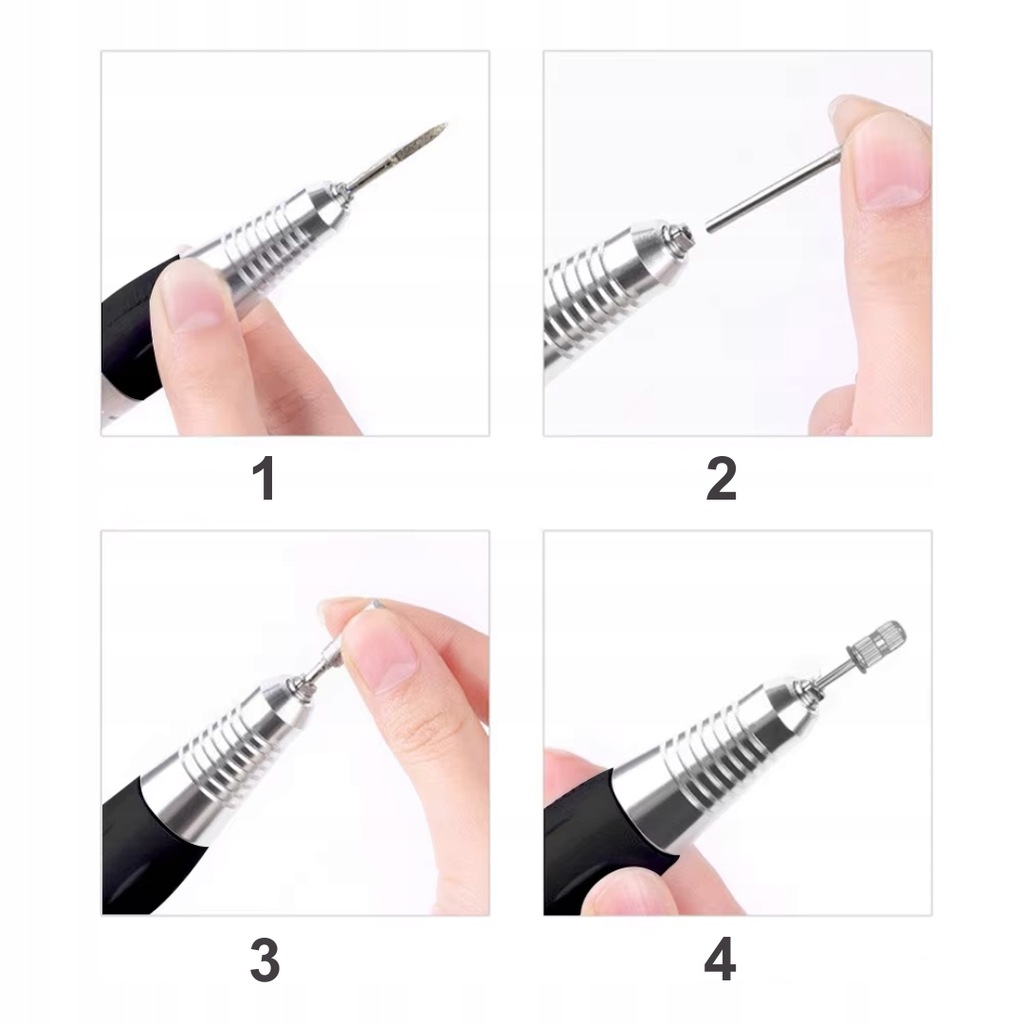 1

2

3

4